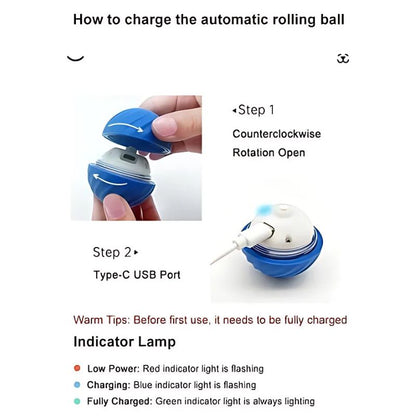 How to charge the automatic rolling ball

Step 1
Counterclockwise Rotation Open

Step 2
Type-C USB Port

Warm Tips: Before first use, it needs to be fully charged

Indicator Lamp

Low Power: Red indicator light is flashing
Charging: Blue indicator light is flashing
Fully Charged: Green indicator light is always lighting